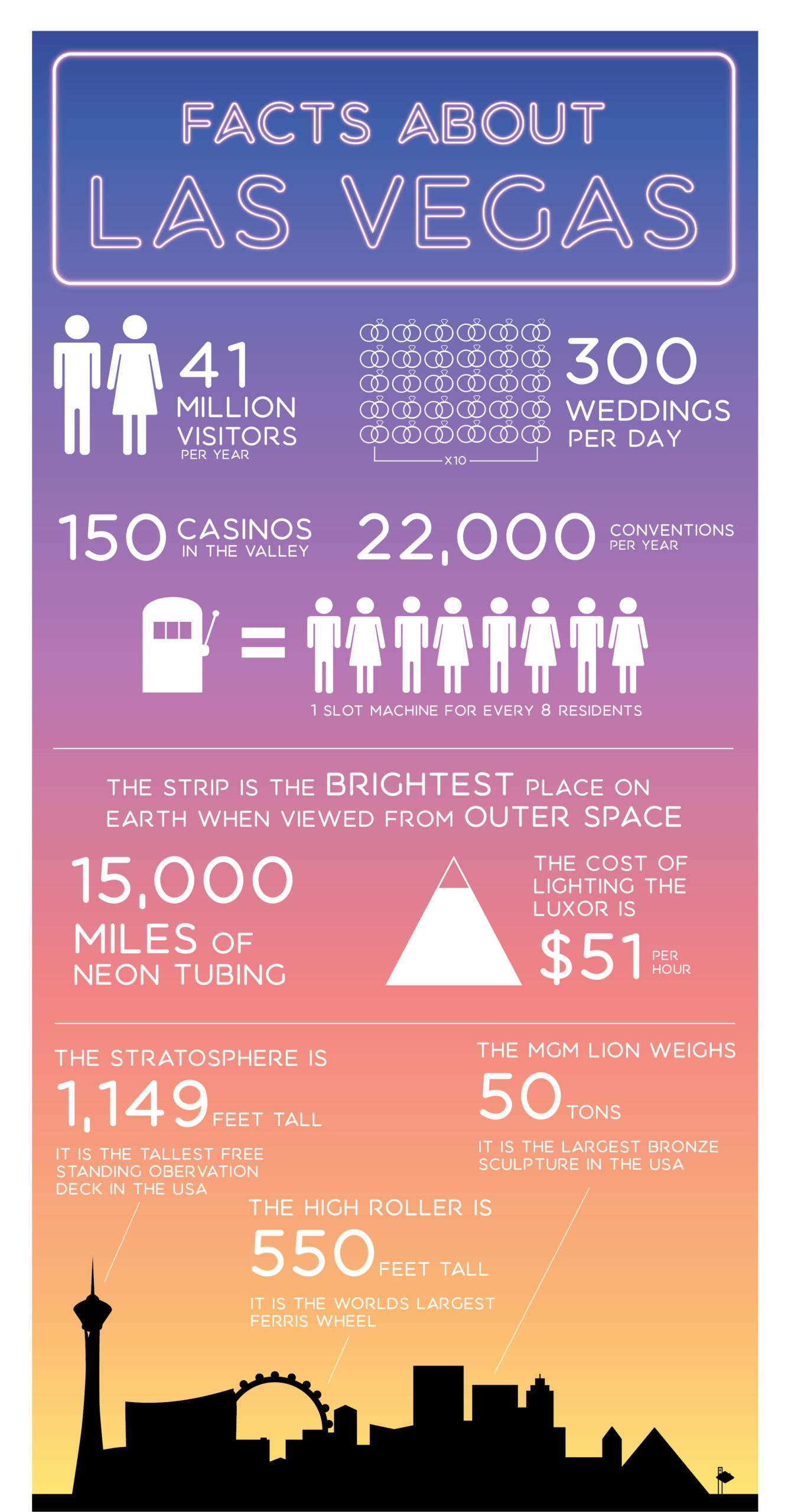 FACTS ABOUT
LAS VEGAS

41 MILLION VISITORS PER YEAR

X10

300 WEDDINGS PER DAY

150 CASINOS IN THE VALLEY

22,000 CONVENTIONS PER YEAR

=

1 SLOT MACHINE FOR EVERY 8 RESIDENTS

THE STRIP IS THE BRIGHTEST PLACE ON EARTH WHEN VIEWED FROM OUTER SPACE

15,000 MILES OF NEON TUBING

THE COST OF LIGHTING THE LUXOR IS $51 PER HOUR

THE STRATOSPHERE IS 1,149 FEET TALL

IT IS THE TALLEST FREE STANDING OBERVATION DECK IN THE USA

THE MGM LION WEIGHS 50 TONS

IT IS THE LARGEST BRONZE SCULPTURE IN THE USA

THE HIGH ROLLER IS 550 FEET TALL

IT IS THE WORLDS LARGEST FERRIS WHEEL