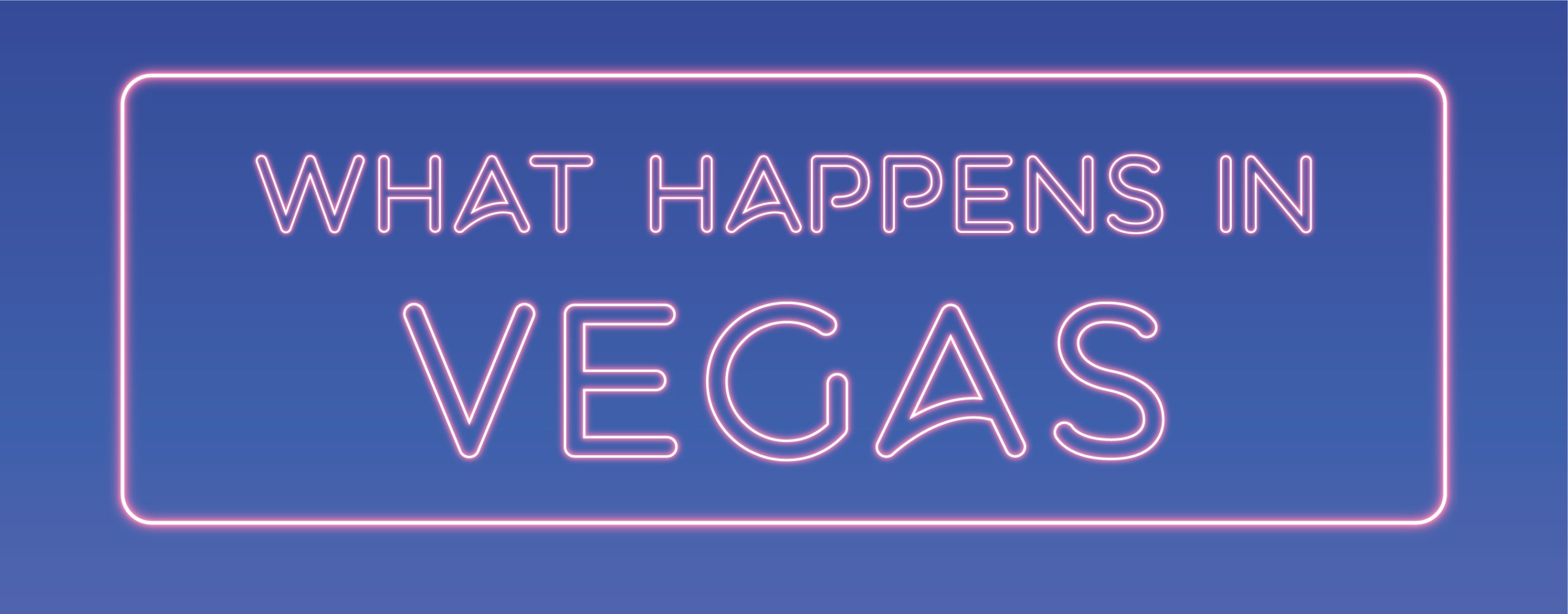 WHAT HAPPENS IN
VEGAS